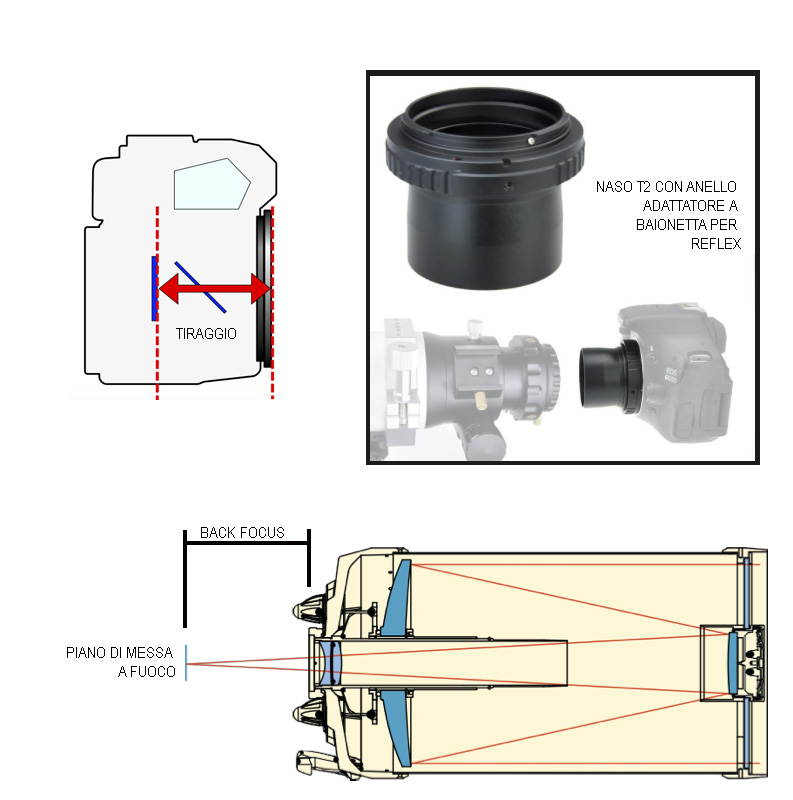 TIRAGGIO

NASO T2 CON ANELLO ADATTATORE A BAIONETTA PER REFLEX

EOS 600D

BACK FOCUS

PIANO DI MESSA A FUOCO